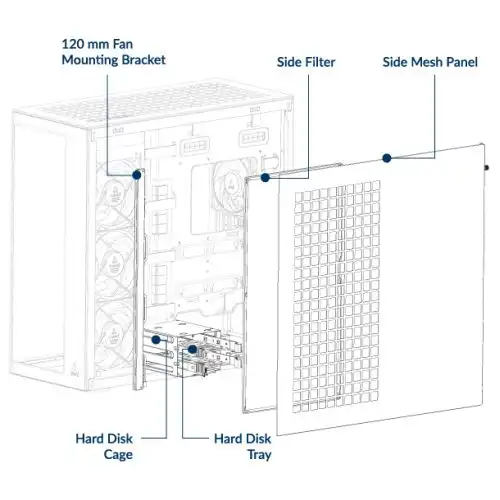 120 mm Fan
Mounting Bracket

Side Filter

Side Mesh Panel

Hard Disk
Cage

Hard Disk
Tray